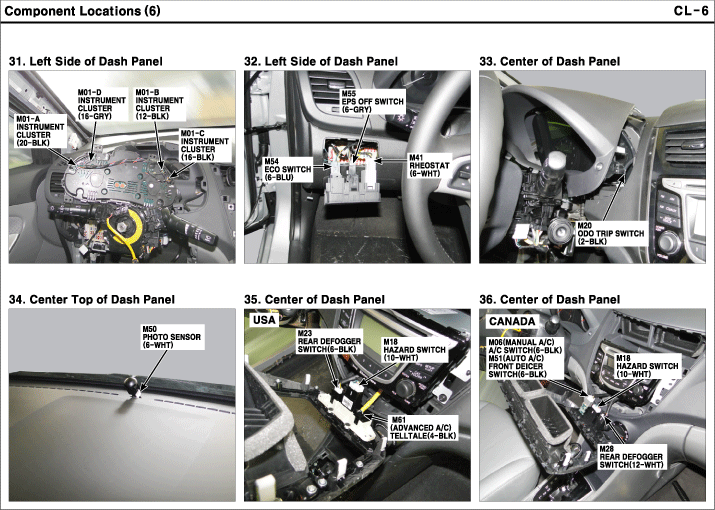 Component Locations (6)

CL-6

31. Left Side of Dash Panel

M01-A INSTRUMENT CLUSTER (20-BLK)

M01-D INSTRUMENT CLUSTER (16-GRY)

M01-B INSTRUMENT CLUSTER (12-BLK)

M01-C INSTRUMENT CLUSTER (16-BLK)

32. Left Side of Dash Panel

M55 EPS OFF SWITCH (6-GRY)

M54 ECO SWITCH (6-BLU)

M41 RHEOSTAT (6-WHT)

33. Center of Dash Panel

M20 ODO TRIP SWITCH (2-BLK)

34. Center Top of Dash Panel

M50 PHOTO SENSOR (6-WHT)

35. Center of Dash Panel

USA

M23 REAR DEFOGGER SWITCH(6-BLK)

M18 HAZARD SWITCH (10-WHT)

M61 (ADVANCED A/C) TELLTALE(4-BLK)

36. Center of Dash Panel

CANADA

M06(MANUAL A/C) A/C SWITCH(6-BLK)
M51(AUTO A/C) FRONT DEICER SWITCH(6-BLK)

M18 HAZARD SWITCH (10-WHT)

M28 REAR DEFOGGER SWITCH(12-WHT)